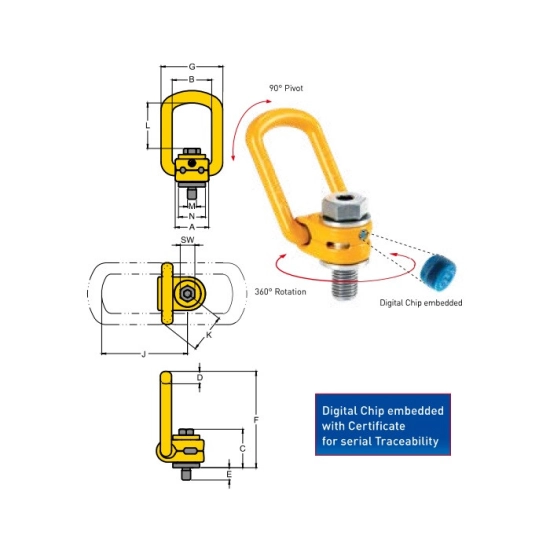 G
B
L
M
N
A
90° Pivot
SW
360° Rotation
Digital Chip embedded
K
J
D
F
C
E
Digital Chip embedded with Certificate for serial Traceability