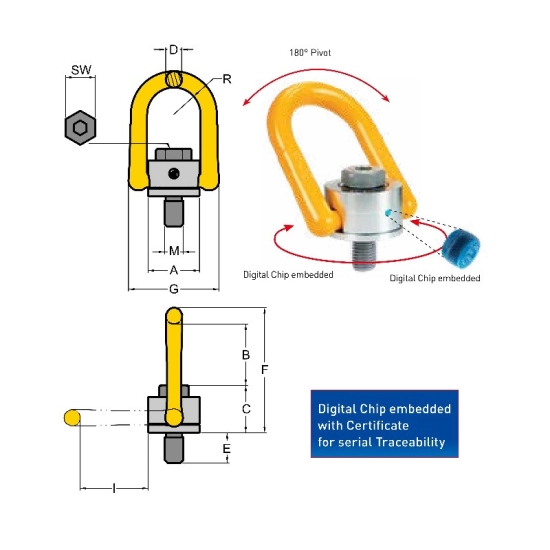 D

SW

R

M

A

G

180° Pivot

Digital Chip embedded

Digital Chip embedded

B

F

C

E

I

Digital Chip embedded with Certificate for serial Traceability