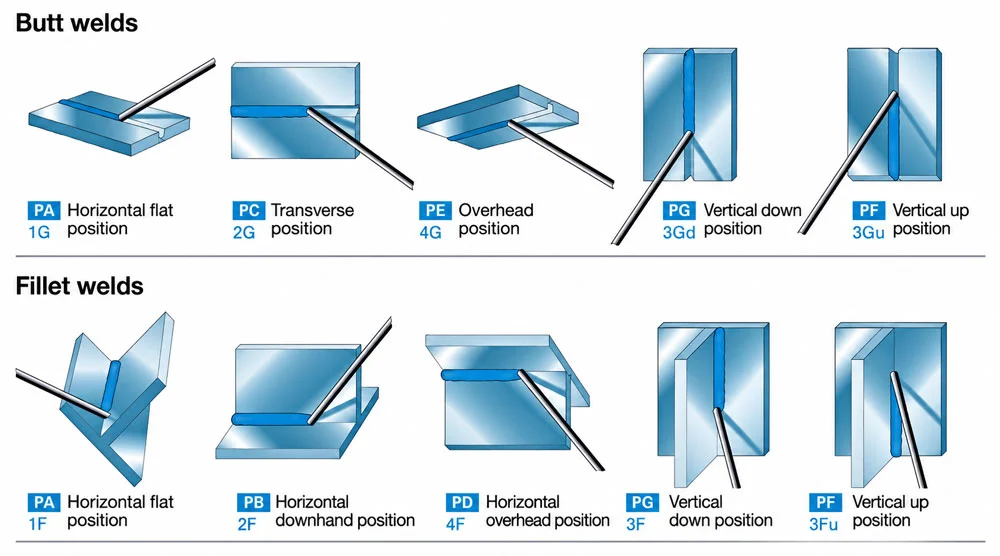 Butt welds

PA
1G
Horizontal flat position

PC
2G
Transverse position

PE
4G
Overhead position

PG
3Gd
Vertical down position

PF
3Gu
Vertical up position

Fillet welds

PA
1F
Horizontal flat position

PB
2F
Horizontal downhand position

PD
4F
Horizontal overhead position

PG
3F
Vertical down position

PF
3Fu
Vertical up position