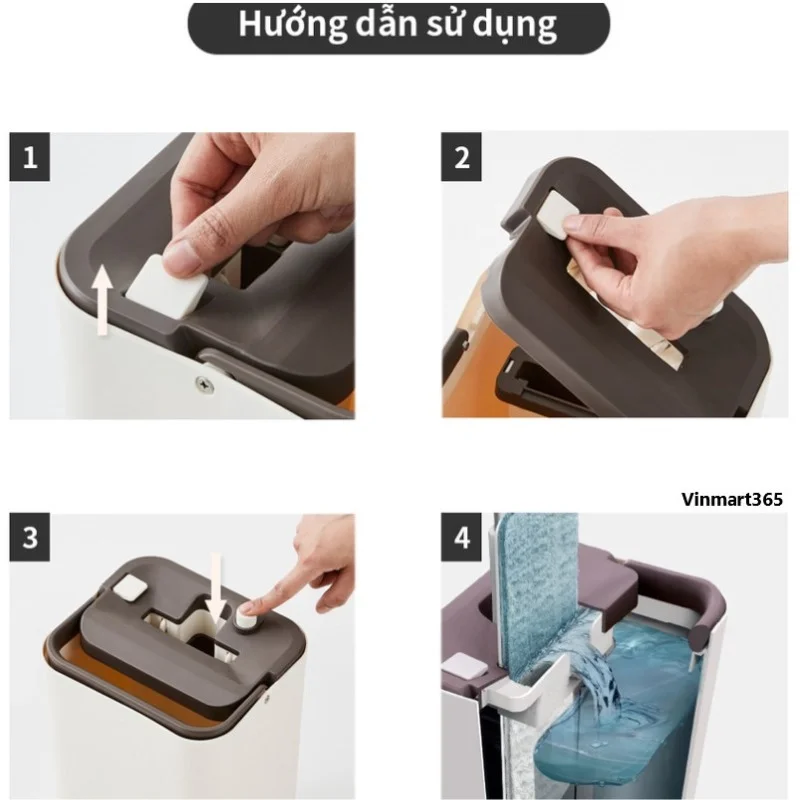 Hướng dẫn sử dụng

1

2

Vinmart365

3

4