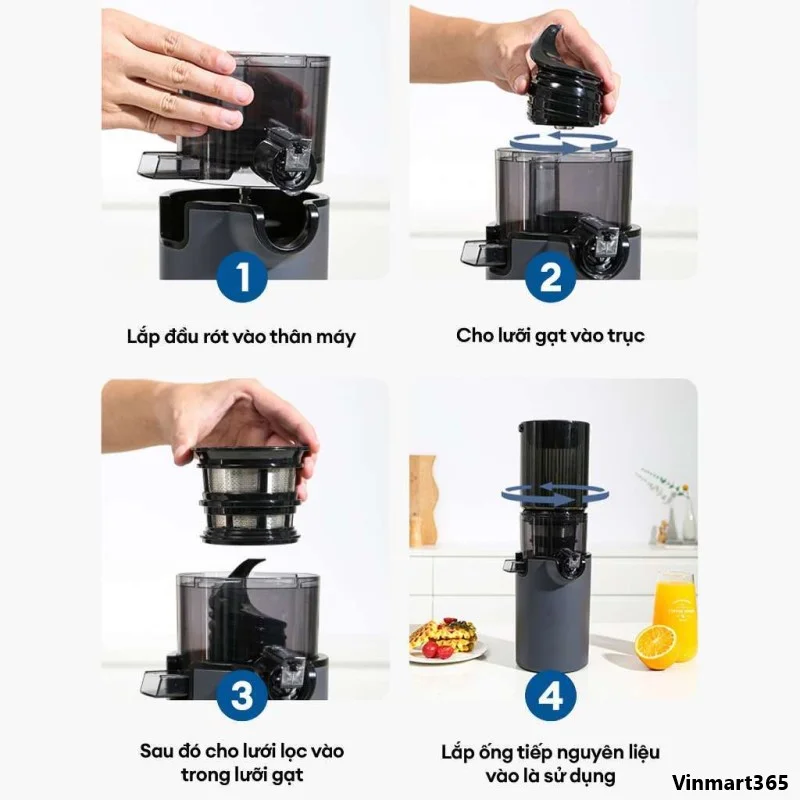 1

Lắp đầu rót vào thân máy

2

Cho lưỡi gạt vào trục

3

Sau đó cho lưới lọc vào trong lưỡi gạt

4

Lắp ống tiếp nguyên liệu vào là sử dụng

Vinmart365