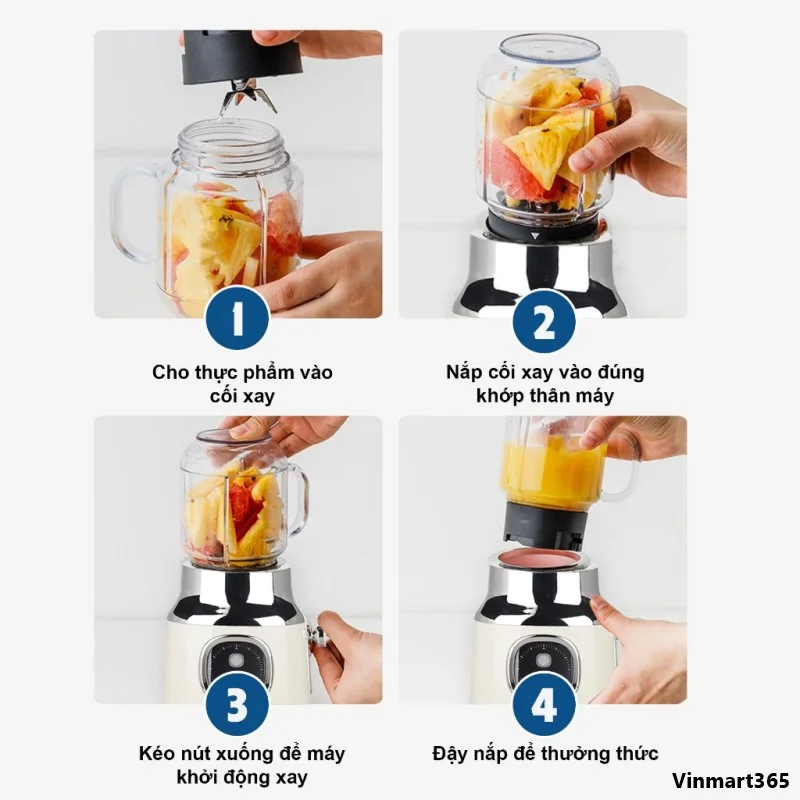 1

Cho thực phẩm vào cối xay

2

Nắp cối xay vào đúng khớp thân máy

3

Kéo nút xuống để máy khởi động xay

4

Đậy nắp để thưởng thức

Vinmart365