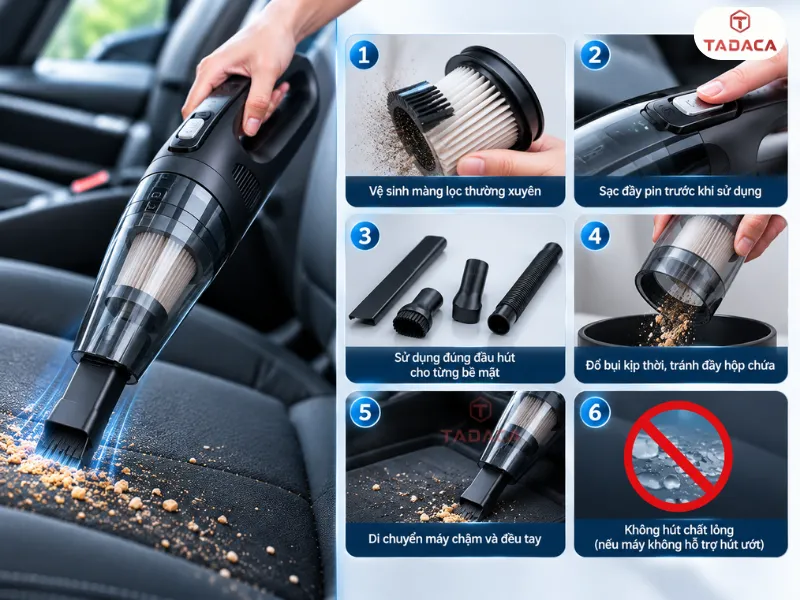 TADACA

1
Vệ sinh màng lọc thường xuyên

2
Sạc đầy pin trước khi sử dụng

3
Sử dụng đúng đầu hút cho từng bề mặt

4
Đổ bụi kịp thời, tránh đầy hộp chứa

5
TADACA
Di chuyển máy chậm và đều tay

6
Không hút chất lỏng (nếu máy không hỗ trợ hút ướt)