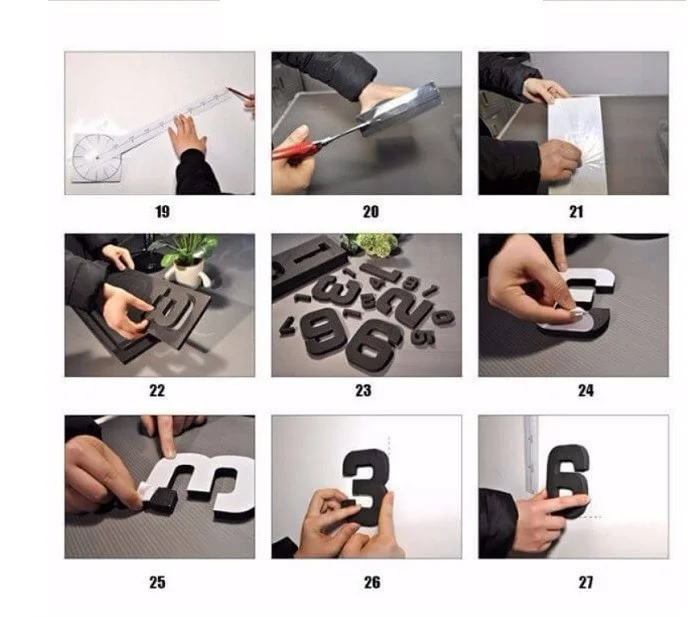 19

20

21

22

23

24

25

26

27