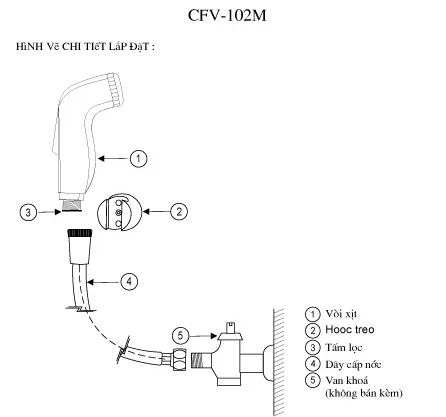 CFV-102M

HìNH Vẽ CHI TIếT LắP ĐặT :

1

3

2

4

5

1 Vòi xịt
2 Hooc treo
3 Tấm lọc
4 Dây cấp nớc
5 Van khoá (không bán kèm)