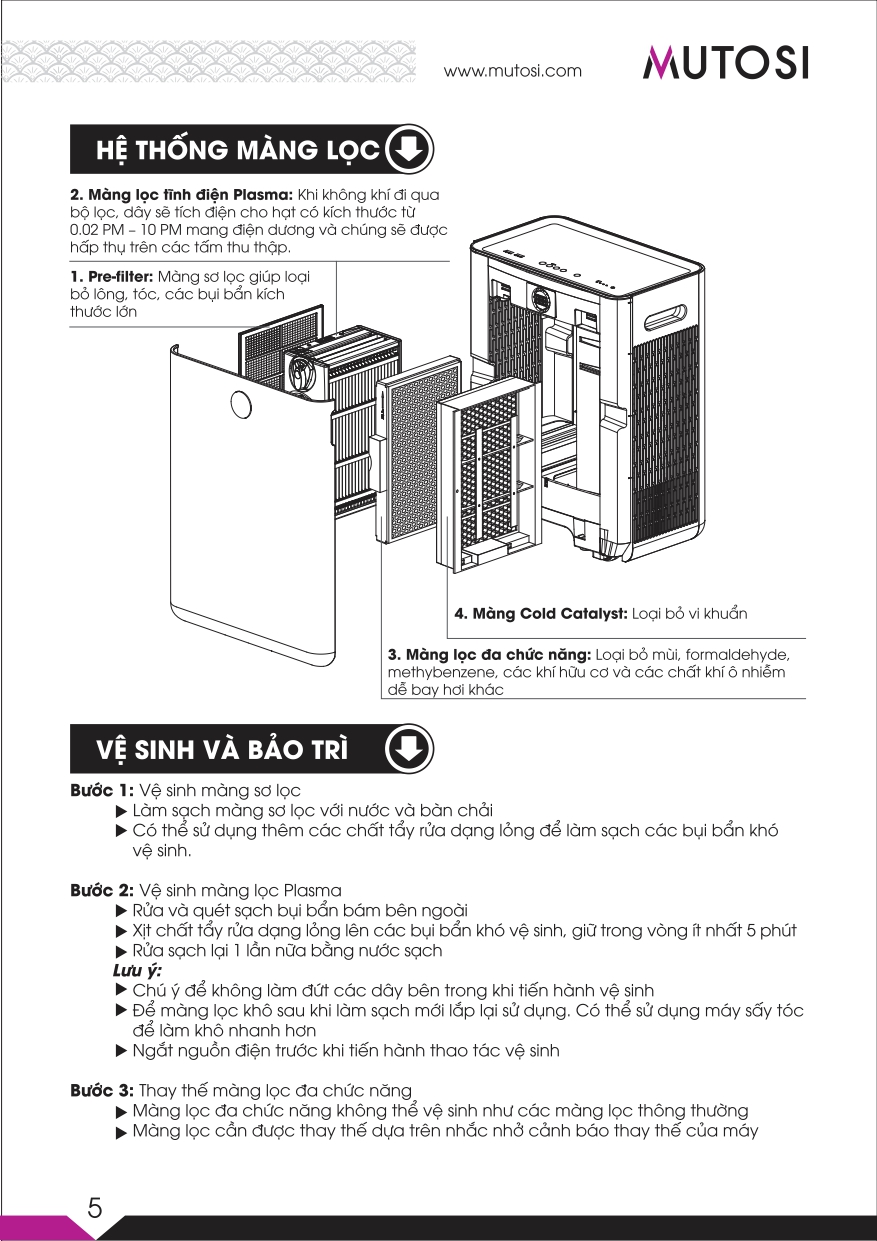 www.mutosi.com

MUTOSI

HỆ THỐNG MÀNG LỌC

2. Màng lọc tĩnh điện Plasma: Khi không khí đi qua bộ lọc, dây sẽ tích điện cho hạt có kích thước từ 0.02 PM – 10 PM mang điện dương và chúng sẽ được hấp thụ trên các tấm thu thập.

1. Pre-filter: Màng sơ lọc giúp loại bỏ lông, tóc, các bụi bẩn kích thước lớn

4. Màng Cold Catalyst: Loại bỏ vi khuẩn

3. Màng lọc đa chức năng: Loại bỏ mùi, formaldehyde, methybenzene, các khí hữu cơ và các chất khí ô nhiễm dễ bay hơi khác

VỆ SINH VÀ BẢO TRÌ

Bước 1: Vệ sinh màng sơ lọc
▶ Làm sạch màng sơ lọc với nước và bàn chải
▶ Có thể sử dụng thêm các chất tẩy rửa dạng lỏng để làm sạch các bụi bẩn khó vệ sinh.

Bước 2: Vệ sinh màng lọc Plasma
▶ Rửa và quét sạch bụi bẩn bám bên ngoài
▶ Xịt chất tẩy rửa dạng lỏng lên các bụi bẩn khó vệ sinh, giữ trong vòng ít nhất 5 phút
▶ Rửa sạch lại 1 lần nữa bằng nước sạch
Lưu ý:
▶ Chú ý để không làm đứt các dây bên trong khi tiến hành vệ sinh
▶ Để màng lọc khô sau khi làm sạch mới lắp lại sử dụng. Có thể sử dụng máy sấy tóc để làm khô nhanh hơn
▶ Ngắt nguồn điện trước khi tiến hành thao tác vệ sinh

Bước 3: Thay thế màng lọc đa chức năng
▶ Màng lọc đa chức năng không thể vệ sinh như các màng lọc thông thường
▶ Màng lọc cần được thay thế dựa trên nhắc nhở cảnh báo thay thế của máy

5