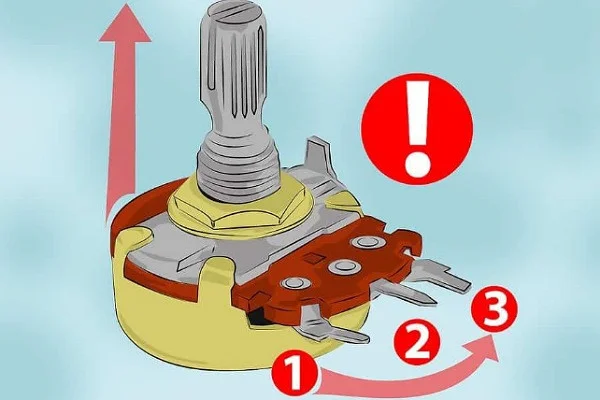 !
1
2
3