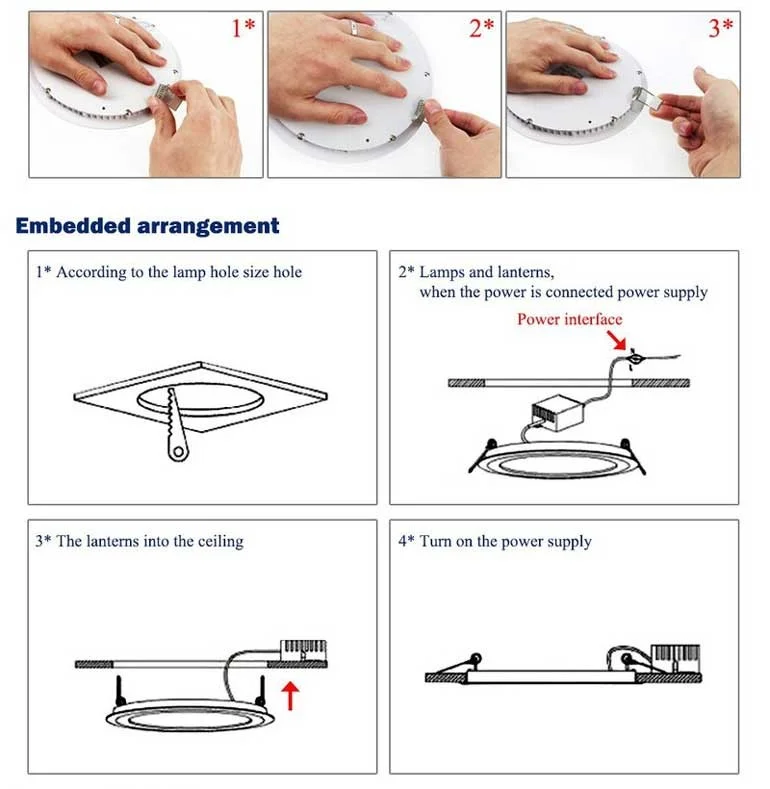 1*

2*

3*

Embedded arrangement

1* According to the lamp hole size hole

2* Lamps and lanterns, when the power is connected power supply

Power interface

3* The lanterns into the ceiling

4* Turn on the power supply