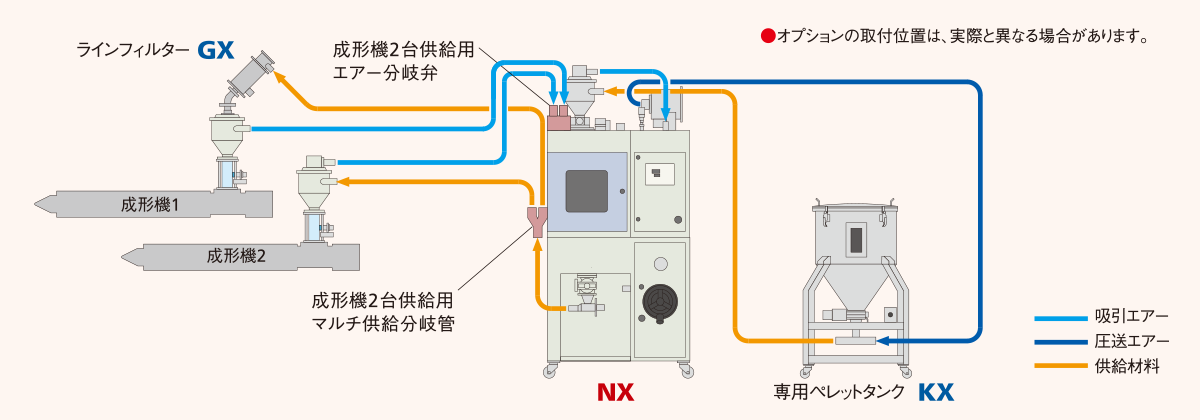 ●オプションの取付位置は、実際と異なる場合があります。

ラインフィルター GX

成形機2台供給用
エアー分岐弁

成形機1

成形機2

成形機2台供給用
マルチ供給分岐管

NX

専用ペレットタンク KX

吸引エアー
圧送エアー
供給材料