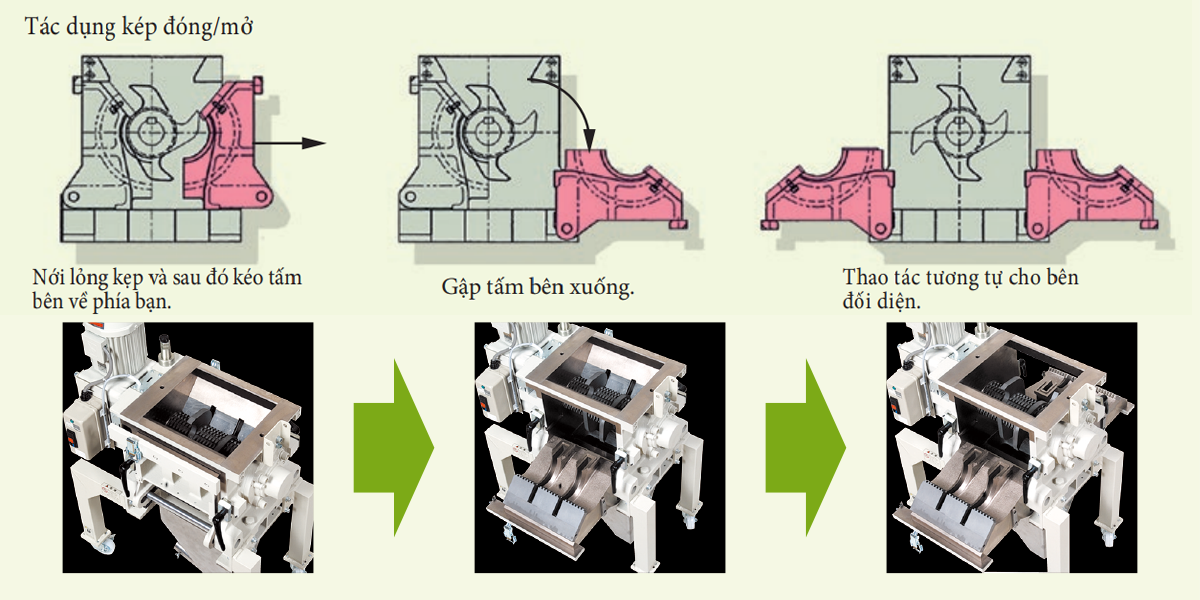 Tác dụng kép đóng/mở

Nới lỏng kẹp và sau đó kéo tấm bên về phía bạn.

Gập tấm bên xuống.

Thao tác tương tự cho bên đối diện.