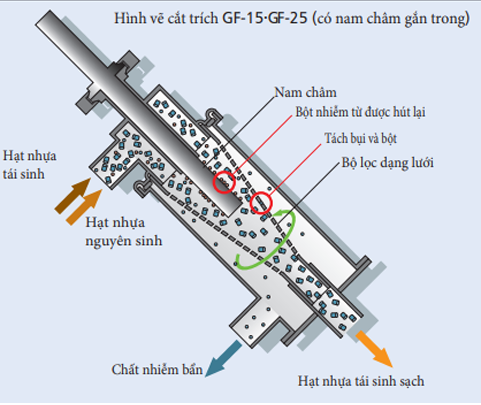 Hình vẽ cắt trích GF-15·GF-25 (có nam châm gắn trong)

Nam châm

Bột nhiễm từ được hút lại

Tách bụi và bột

Bộ lọc dạng lưới

Hạt nhựa tái sinh

Hạt nhựa nguyên sinh

Chất nhiễm bẩn

Hạt nhựa tái sinh sạch