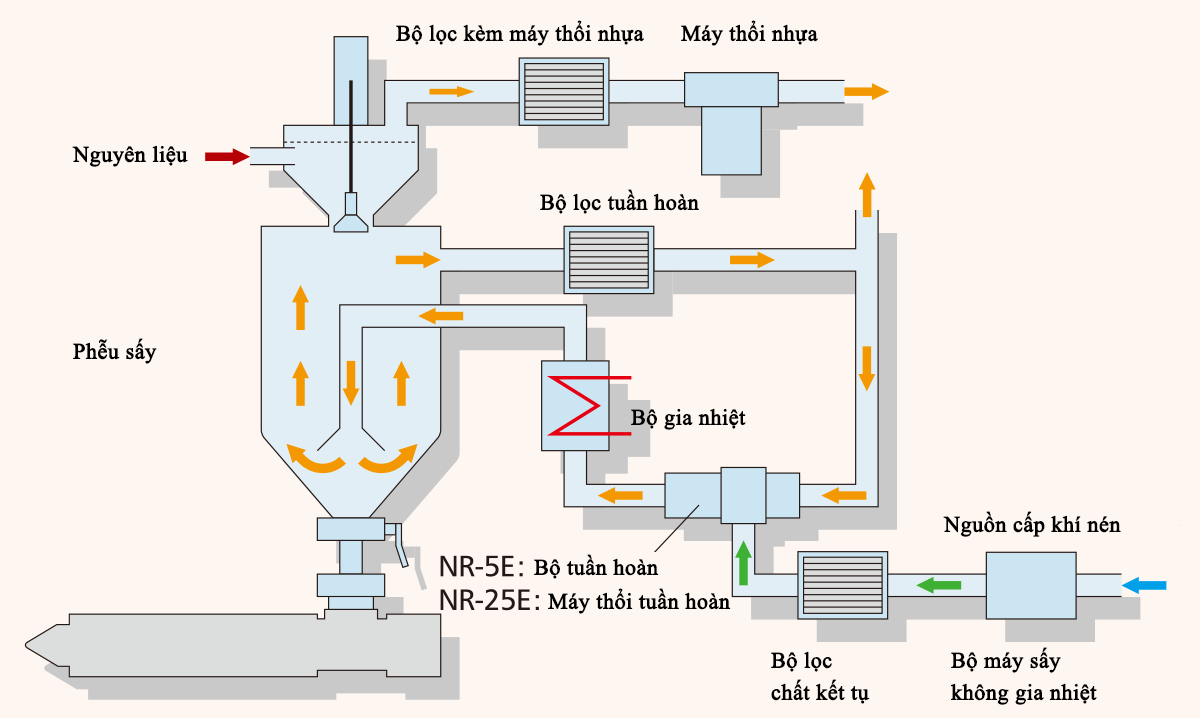 Bộ lọc kèm máy thổi nhựa

Máy thổi nhựa

Nguyên liệu

Bộ lọc tuần hoàn

Phễu sấy

Bộ gia nhiệt

Nguồn cấp khí nén

NR-5E: Bộ tuần hoàn

NR-25E: Máy thổi tuần hoàn

Bộ lọc chất kết tụ

Bộ máy sấy không gia nhiệt