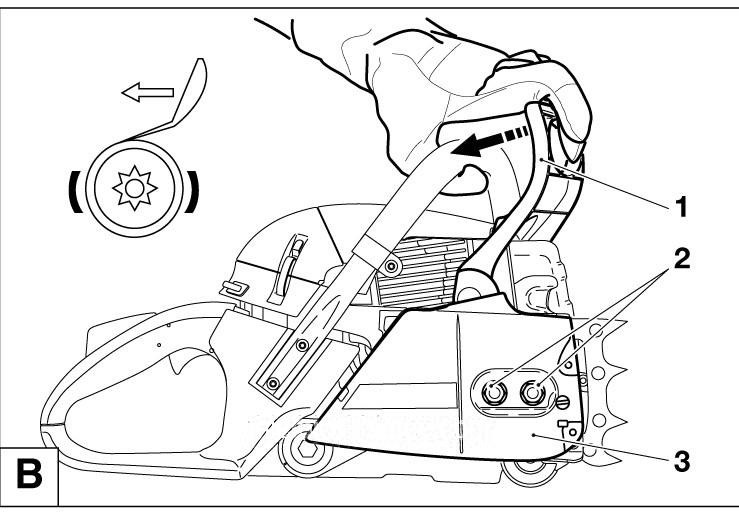 1
2
3
B