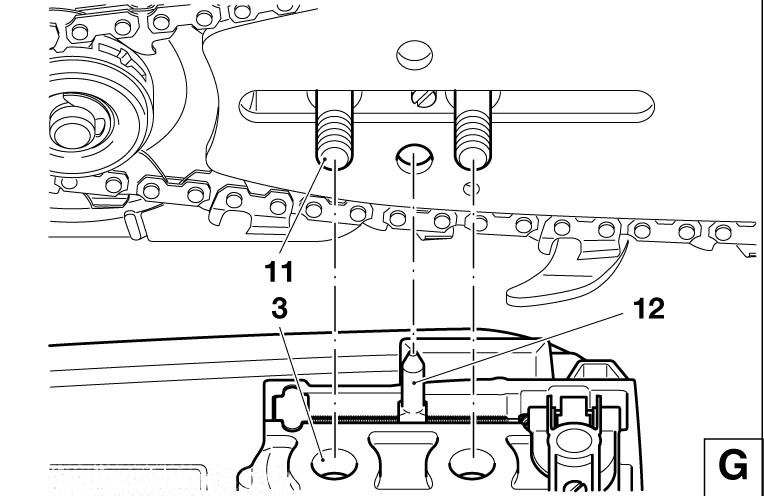 11
3
12
G