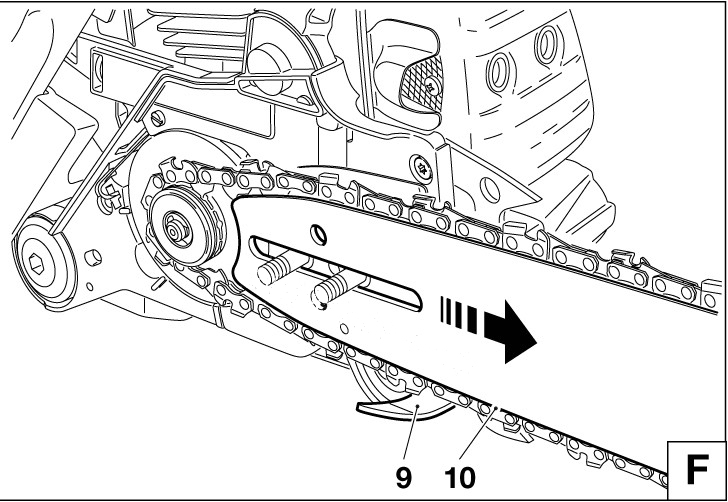 9 10

F