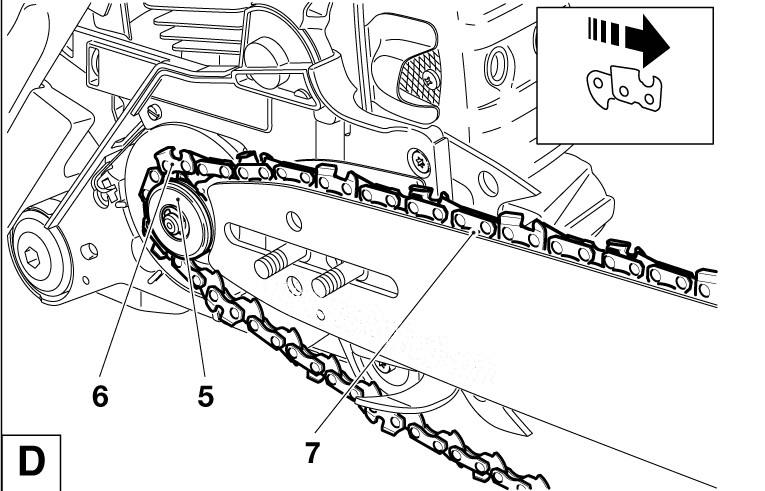 6
5
7
D