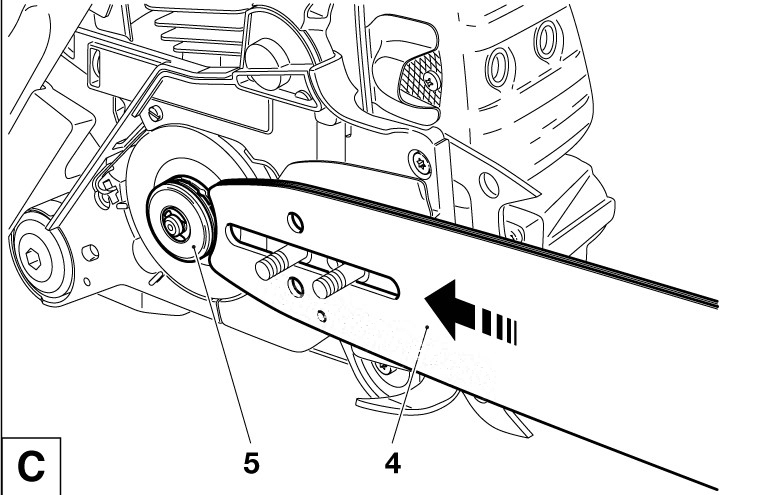 5
4
C