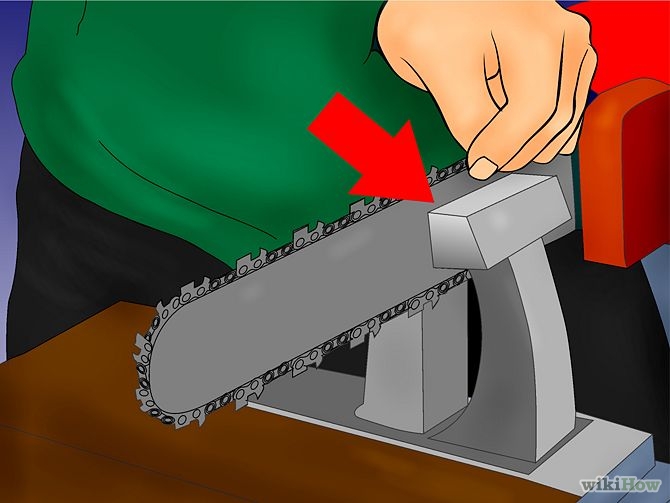 wikiHow