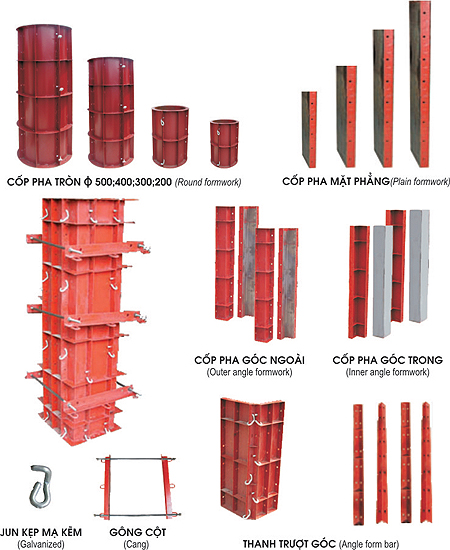 CỐP PHA TRÒN ϕ 500;400;300;200 (Round formwork)

CỐP PHA MẶT PHẲNG(Plain formwork)

CỐP PHA GÓC NGOÀI
(Outer angle formwork)

CỐP PHA GÓC TRONG
(Inner angle formwork)

JUN KẸP MẠ KẼM
(Galvanized)

GÔNG CỘT
(Cang)

THANH TRƯỢT GÓC (Angle form bar)