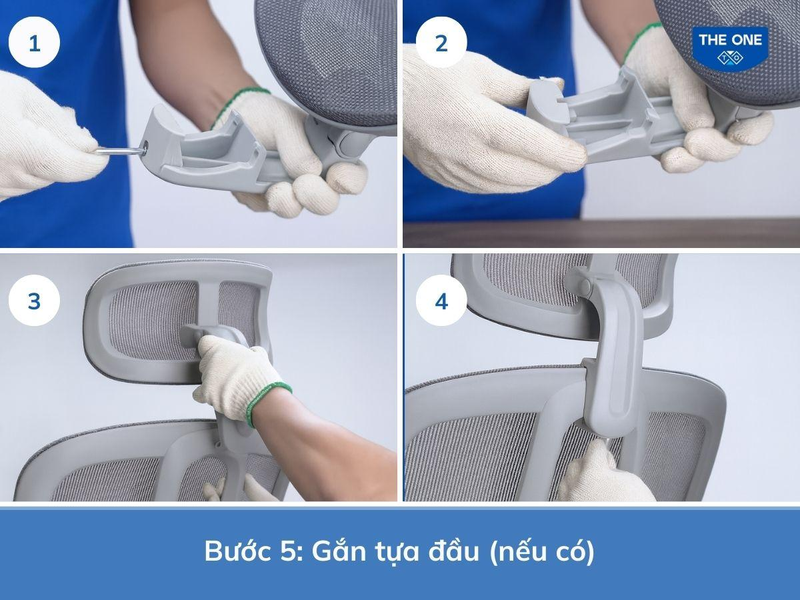 1

2

THE ONE

3

4

Bước 5: Gắn tựa đầu (nếu có)