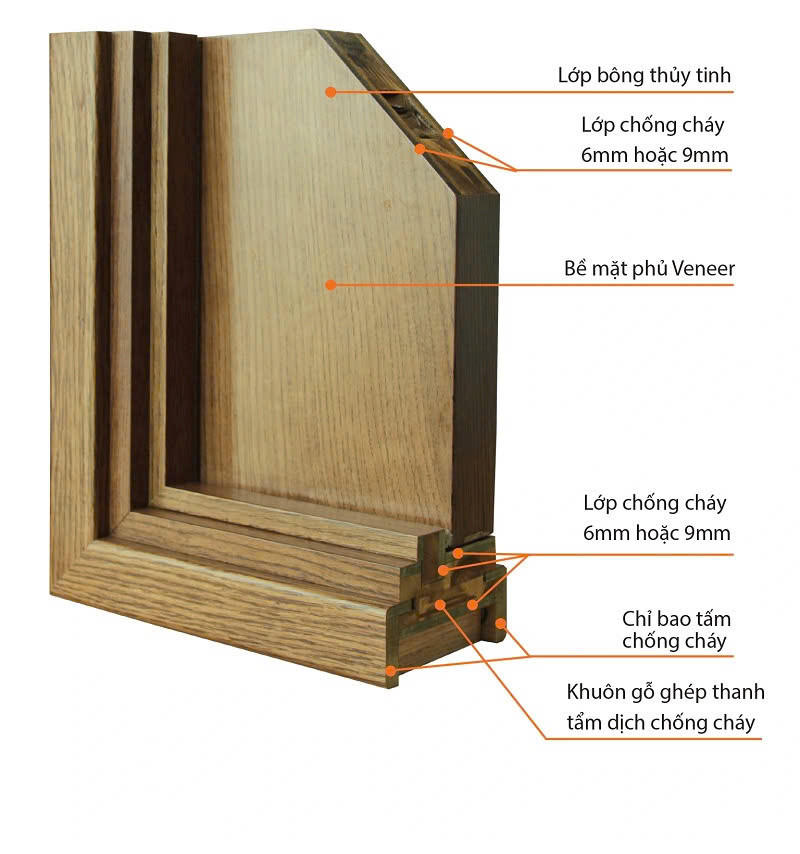 Lớp bông thủy tinh

Lớp chống cháy
6mm hoặc 9mm

Bề mặt phủ Veneer

Lớp chống cháy
6mm hoặc 9mm

Chỉ bao tấm
chống cháy

Khuôn gỗ ghép thanh
tẩm dịch chống cháy