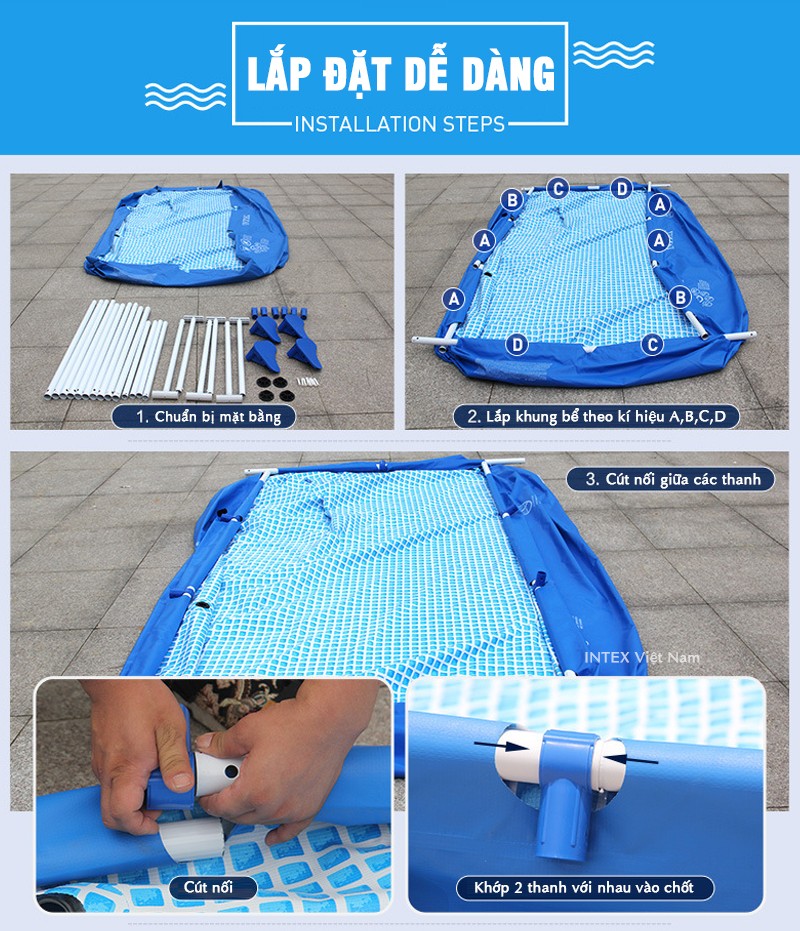 LẮP ĐẶT DỄ DÀNG
INSTALLATION STEPS

1. Chuẩn bị mặt bằng

B C D A A A A B D C

2. Lắp khung bể theo kí hiệu A,B,C,D

3. Cút nối giữa các thanh

INTEX Việt Nam

Cút nối

Khớp 2 thanh với nhau vào chốt