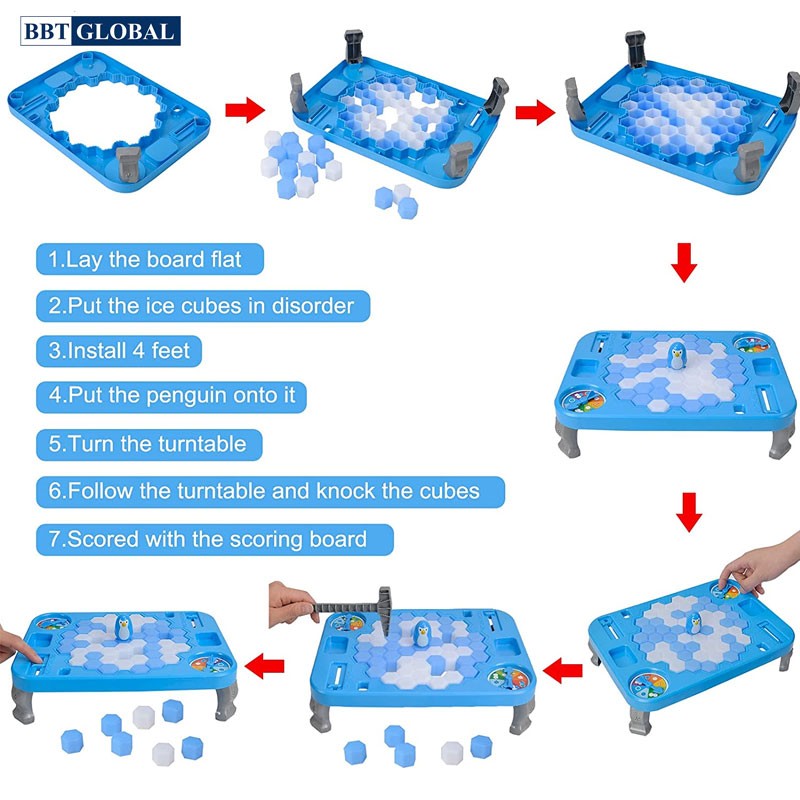 BBT GLOBAL

1.Lay the board flat

2.Put the ice cubes in disorder

3.Install 4 feet

4.Put the penguin onto it

5.Turn the turntable

6.Follow the turntable and knock the cubes

7.Scored with the scoring board